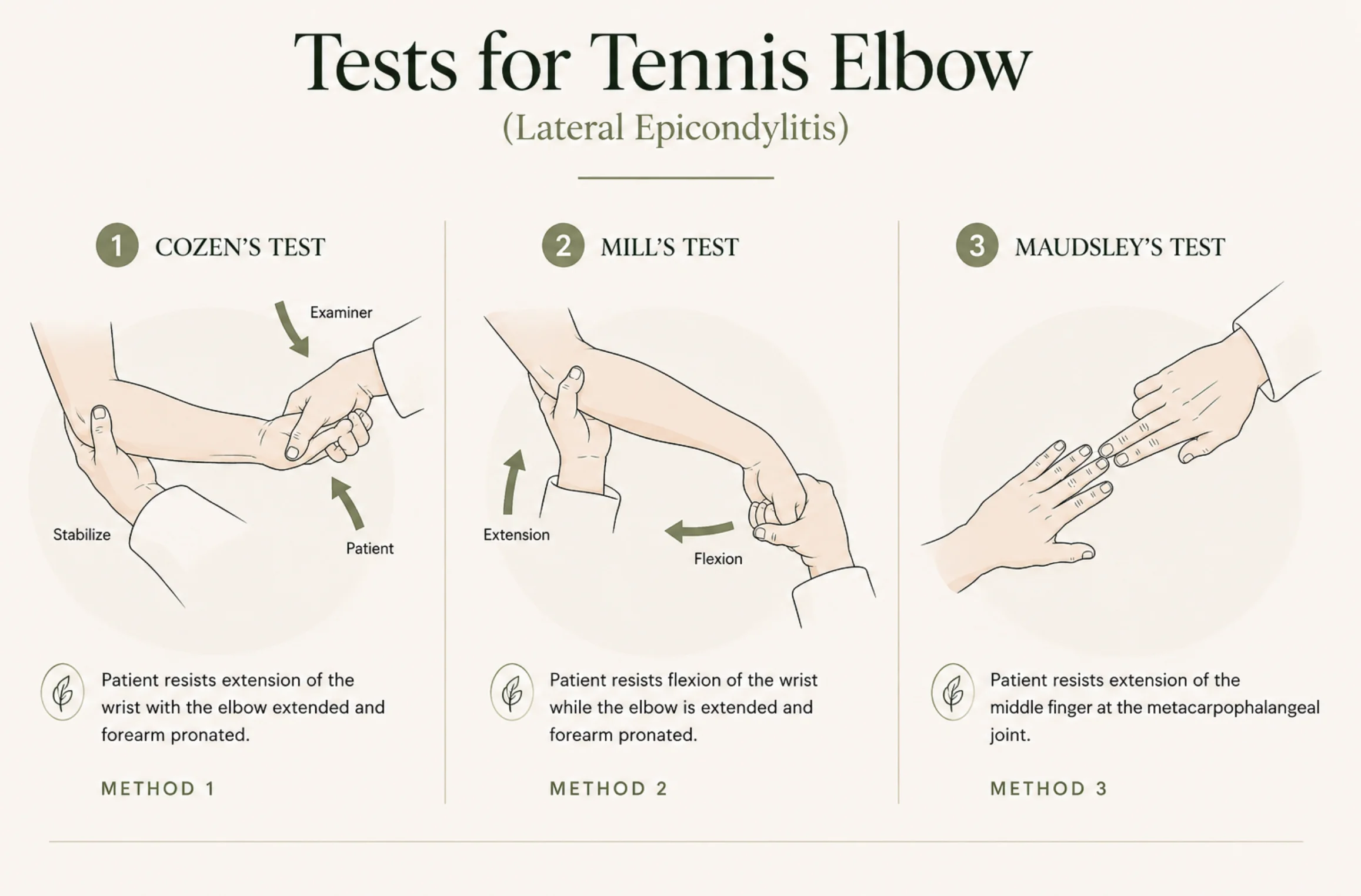 Tests for Tennis Elbow

(Lateral Epicondylitis)

1 COZEN'S TEST

Examiner

Stabilize

Patient

Patient resists extension of the wrist with the elbow extended and forearm pronated.

METHOD 1

2 MILL'S TEST

Extension

Flexion

Patient resists flexion of the wrist while the elbow is extended and forearm pronated.

METHOD 2

3 MAUDSLEY'S TEST

Patient resists extension of the middle finger at the metacarpophalangeal joint.

METHOD 3